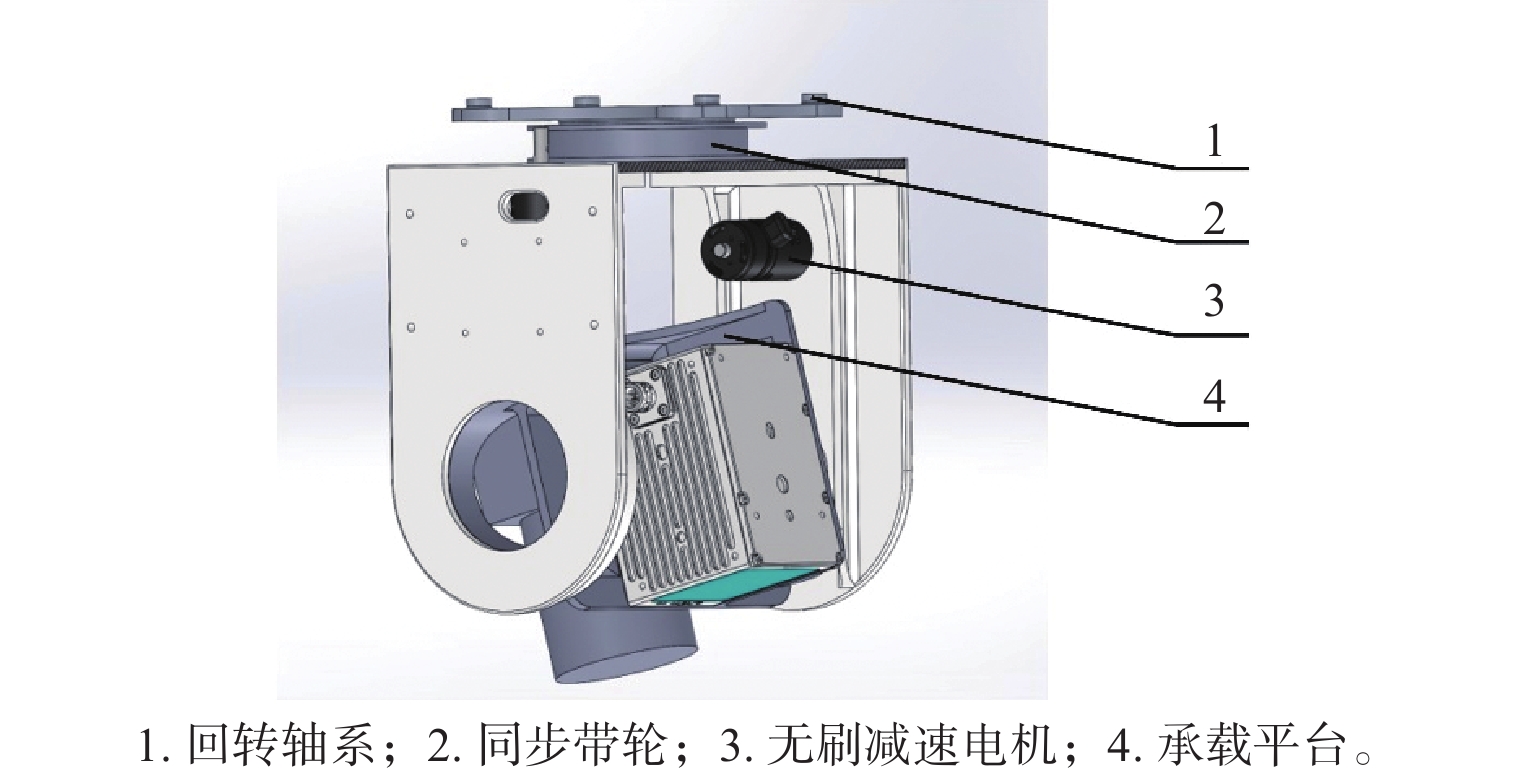 1
2
3
4

1. 回转轴系；2. 同步带轮；3. 无刷减速电机；4. 承载平台。