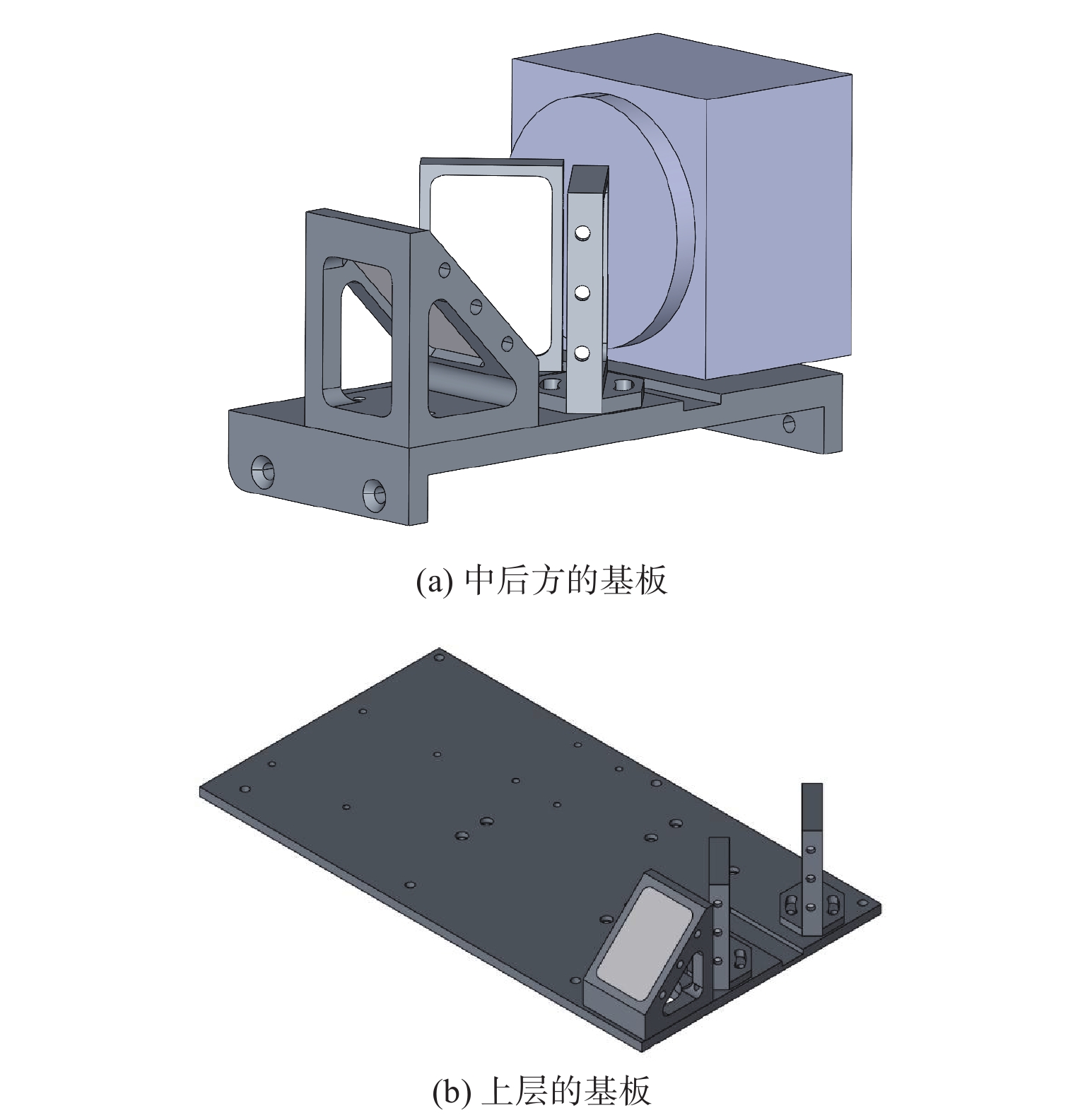 (a) 中后方的基板

(b) 上层的基板