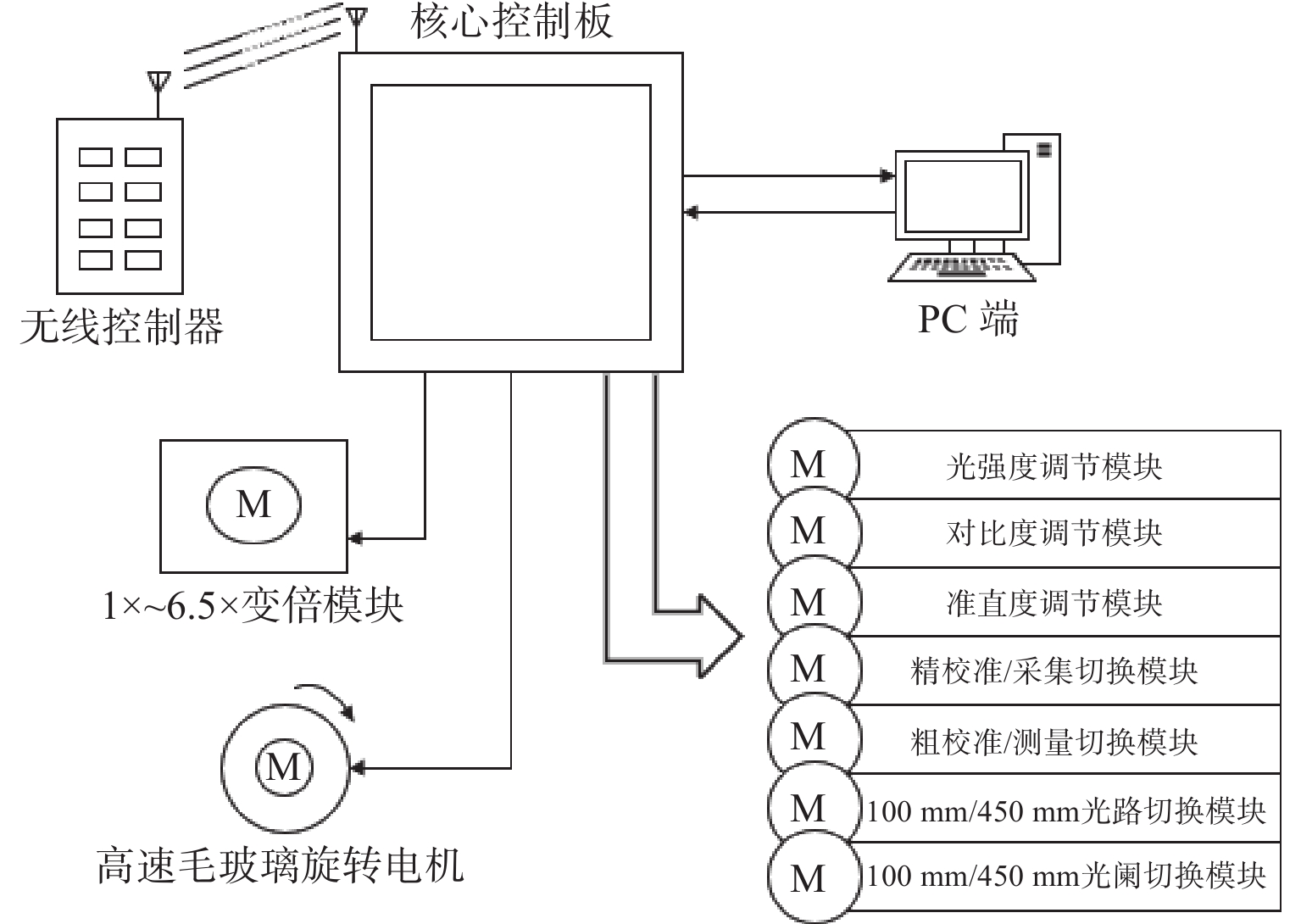 核心控制板

无线控制器

PC 端

M

1×~6.5×变倍模块

M

高速毛玻璃旋转电机

M 光强度调节模块
M 对比度调节模块
M 准直度调节模块
M 精校准/采集切换模块
M 粗校准/测量切换模块
M 100 mm/450 mm光路切换模块
M 100 mm/450 mm光阑切换模块