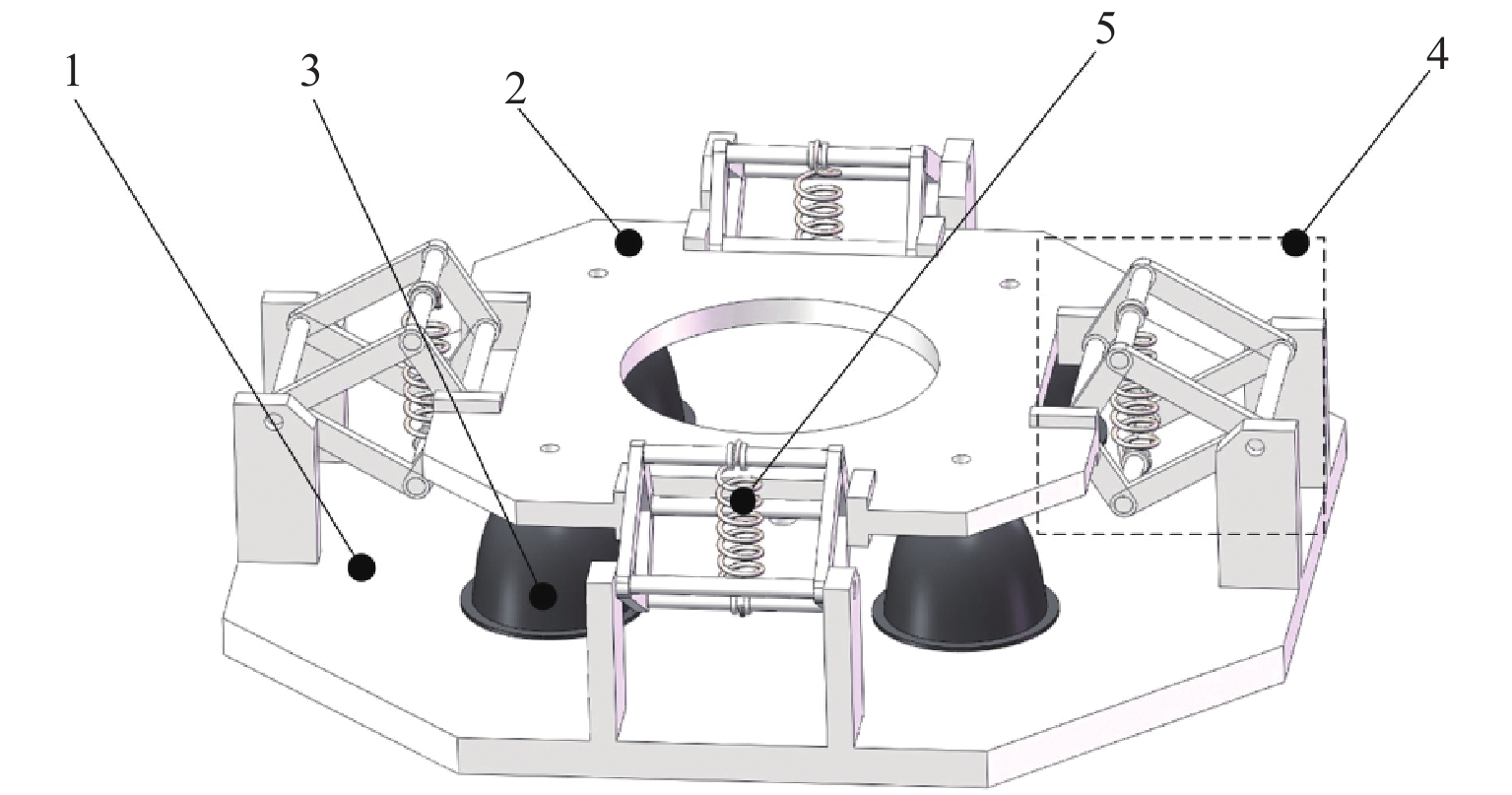 1
3
2
5
4